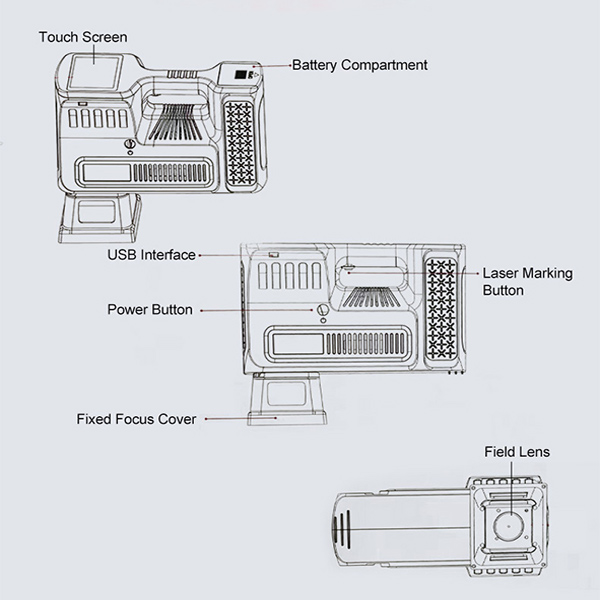 Touch Screen

Battery Compartment

USB Interface

Laser Marking Button

Power Button

Fixed Focus Cover

Field Lens